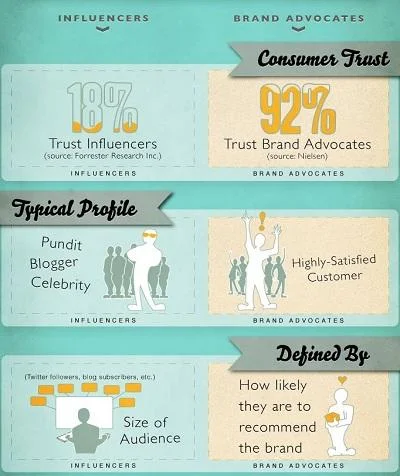 INFLUENCERS

BRAND ADVOCATES

Consumer Trust

18%

Trust Influencers
(source: Forrester Research Inc.)

INFLUENCERS

92%

Trust Brand Advocates
(source: Nielsen)

BRAND ADVOCATES

Typical Profile

Pundit
Blogger
Celebrity

INFLUENCERS

Highly-Satisfied Customer

BRAND ADVOCATES

Defined By

(Twitter followers, blog subscribers, etc.)

Size of Audience

INFLUENCERS

How likely they are to recommend the brand

BRAND ADVOCATES