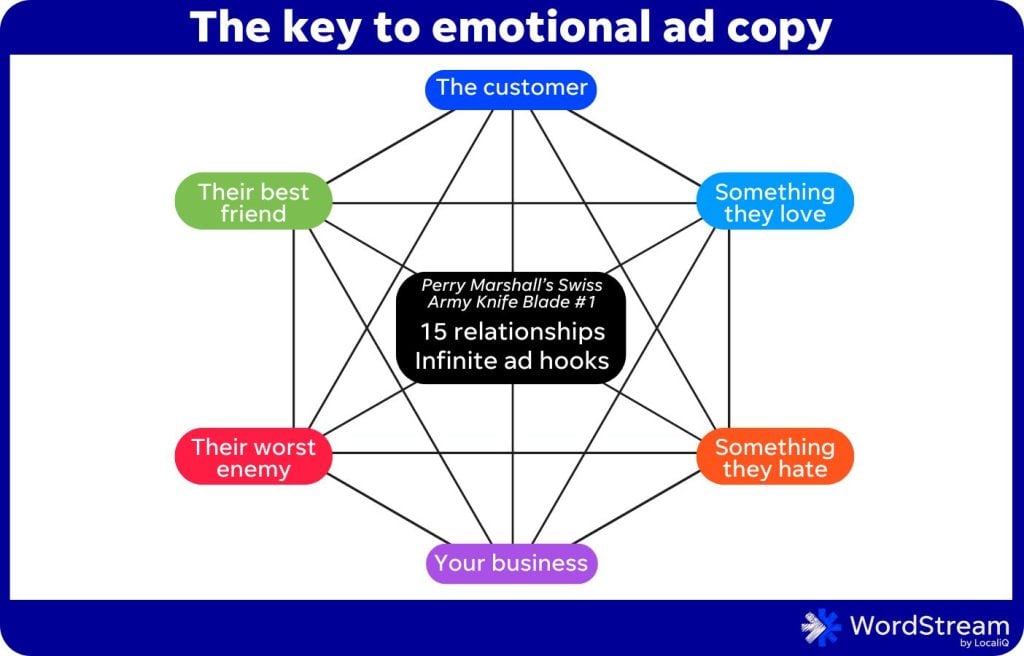 The key to emotional ad copy

The customer

Their best friend

Something they love

Perry Marshall's Swiss Army Knife Blade #1

15 relationships
Infinite ad hooks

Their worst enemy

Something they hate

Your business

WordStream
by LocaliQ