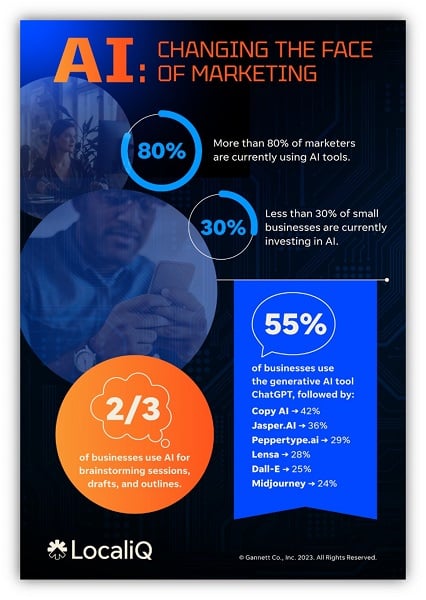 AI: CHANGING THE FACE OF MARKETING

80%

More than 80% of marketers are currently using AI tools.

30%

Less than 30% of small businesses are currently investing in AI.

55%

of businesses use the generative AI tool ChatGPT, followed by:

Copy AI → 42%
Jasper.AI → 36%
Peppertype.ai → 29%
Lensa → 28%
Dall-E → 25%
Midjourney → 24%

2/3

of businesses use AI for brainstorming sessions, drafts, and outlines.

LocaliQ

© Gannett Co., Inc. 2023. All Rights Reserved.